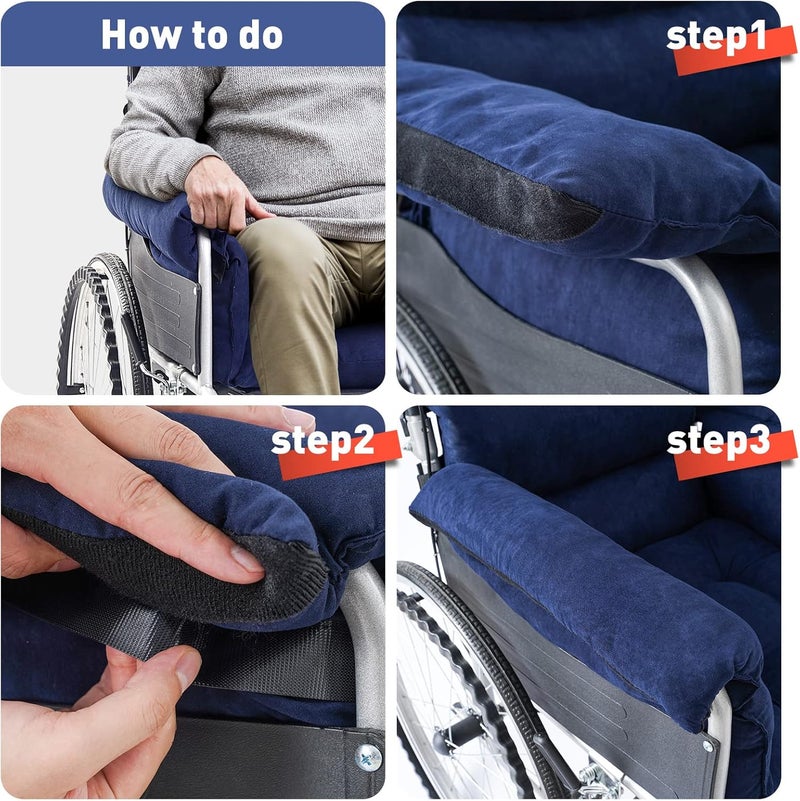 How to do

step1

step2

step3